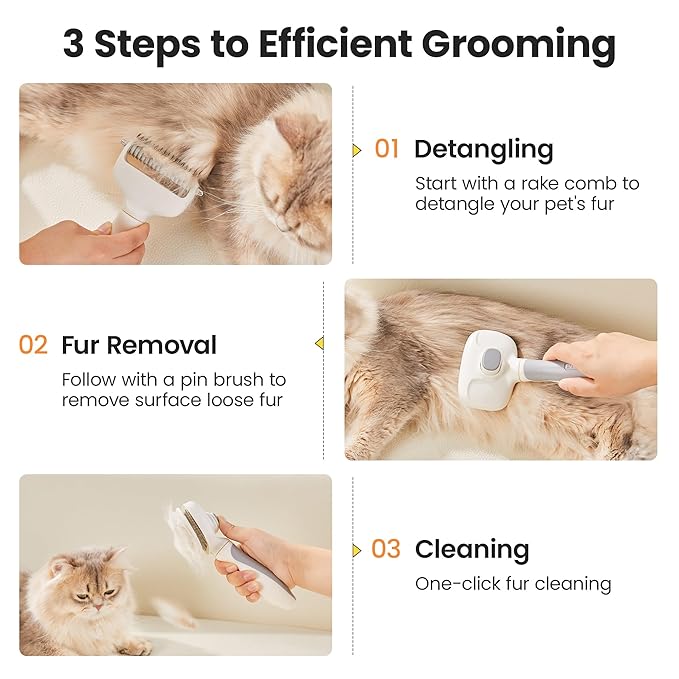 3 Steps to Efficient Grooming

01 Detangling

Start with a rake comb to detangle your pet's fur

02 Fur Removal

Follow with a pin brush to remove surface loose fur

03 Cleaning

One-click fur cleaning