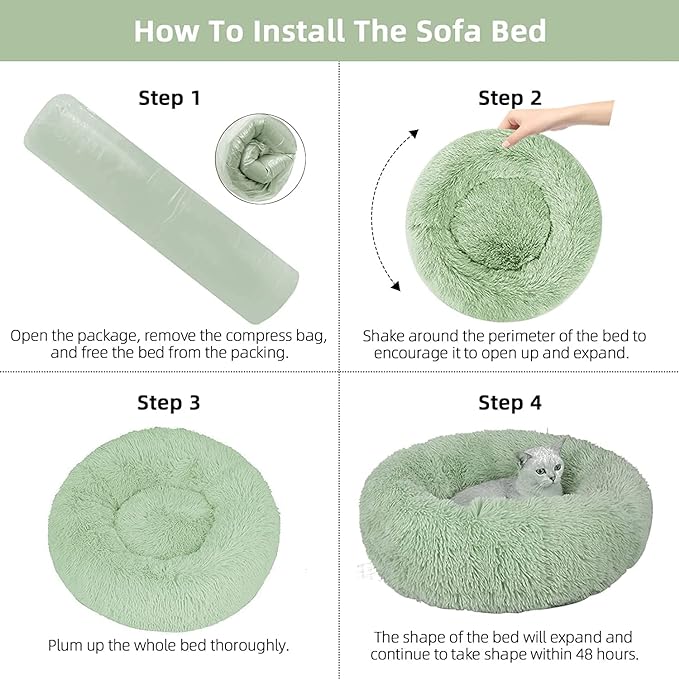 How To Install The Sofa Bed

Step 1

Open the package, remove the compress bag, and free the bed from the packing.

Step 2

Shake around the perimeter of the bed to encourage it to open up and expand.

Step 3

Plum up the whole bed thoroughly.

Step 4

The shape of the bed will expand and continue to take shape within 48 hours.