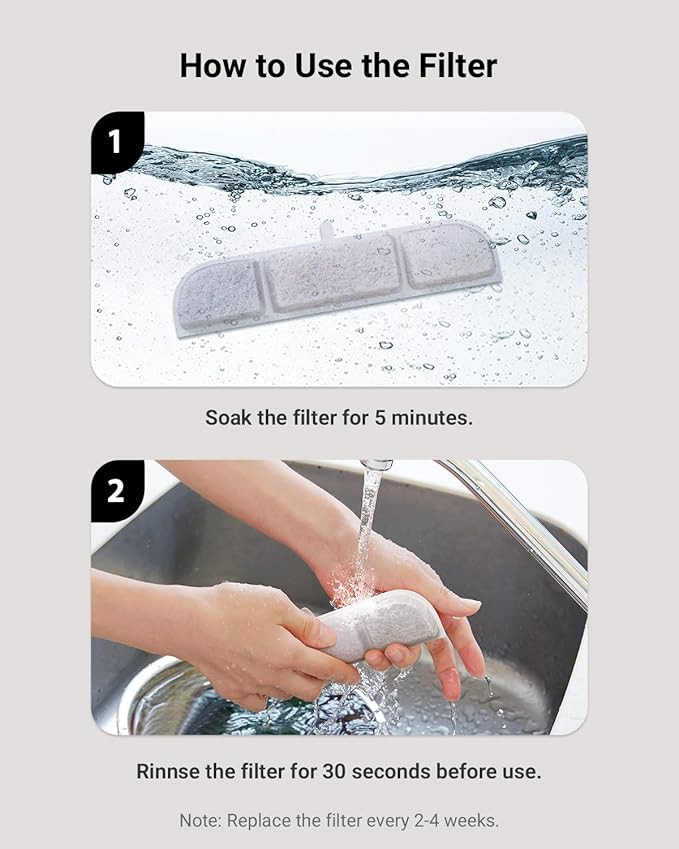 How to Use the Filter

1

Soak the filter for 5 minutes.

2

Rinnse the filter for 30 seconds before use.

Note: Replace the filter every 2-4 weeks.