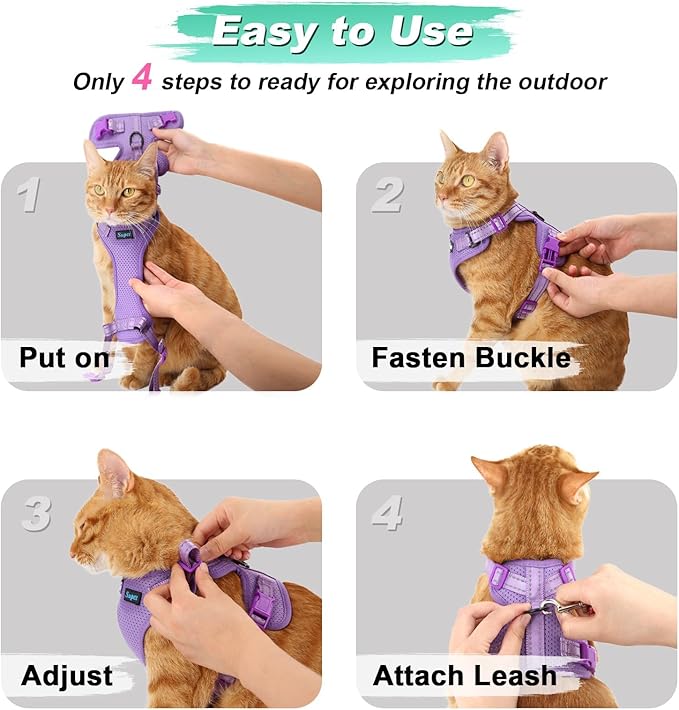 Easy to Use

Only 4 steps to ready for exploring the outdoor

1

Supet

Put on

2

Fasten Buckle

3

Supet

Adjust

4

Attach Leash