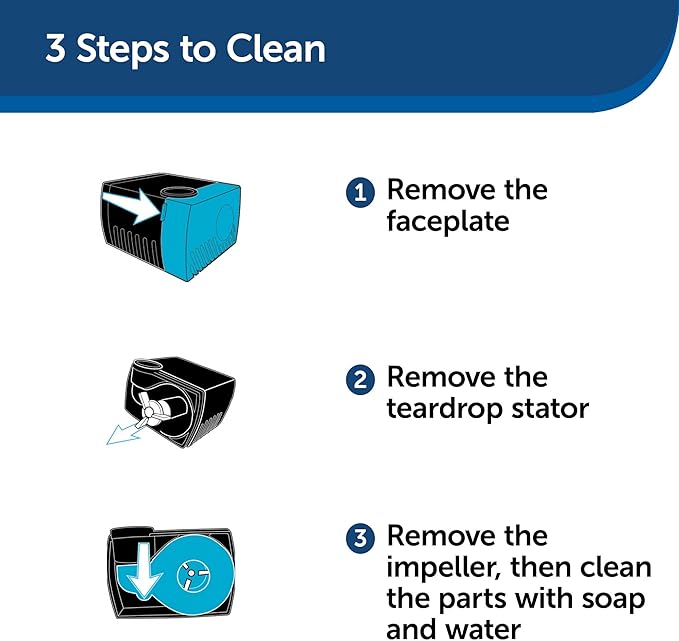 3 Steps to Clean

1 Remove the faceplate

2 Remove the teardrop stator

3 Remove the impeller, then clean the parts with soap and water